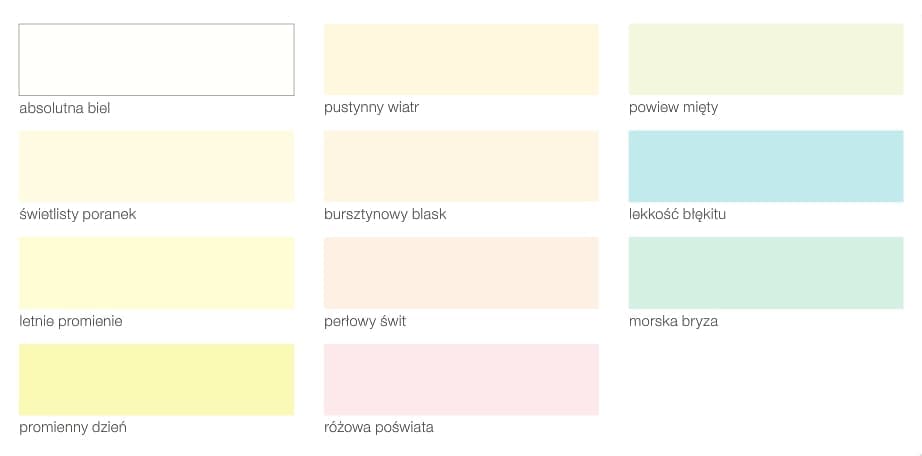 absolutna biel

świetlisty poranek

letnie promienie

promienny dzień

pustynny wiatr

bursztynowy blask

perłowy świt

różowa poświata

powiew mięty

lekkość błękitu

morska bryza